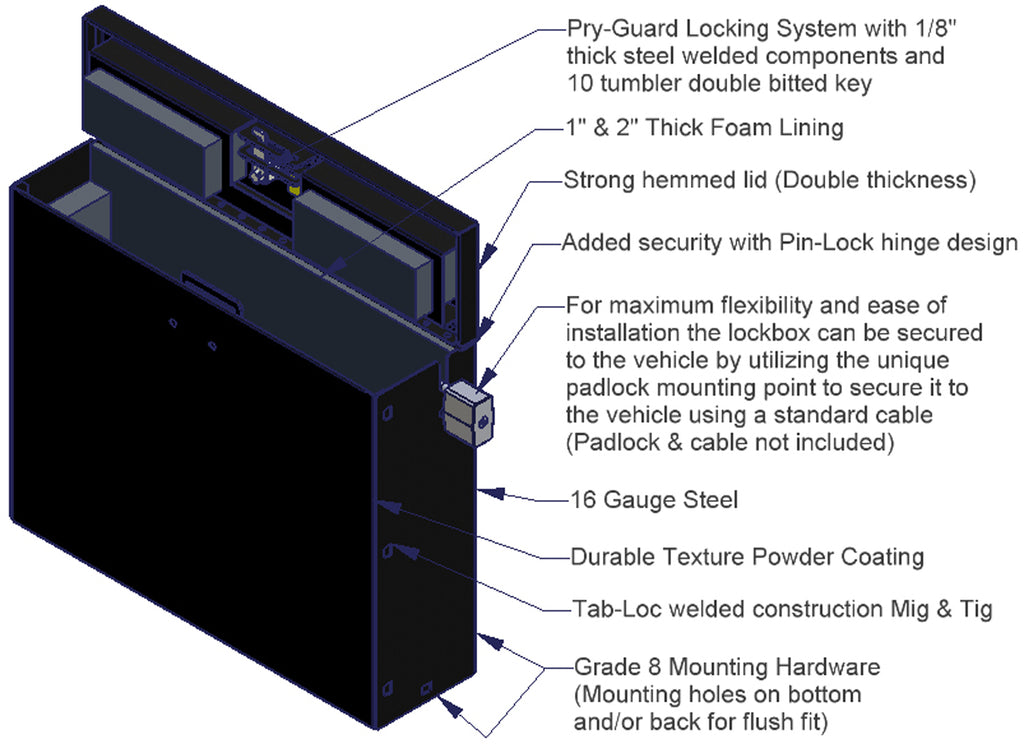 Pry-Guard Locking System with 1/8" thick steel welded components and 10 tumbler double bitted key

1" & 2" Thick Foam Lining

Strong hemmed lid (Double thickness)

Added security with Pin-Lock hinge design

For maximum flexibility and ease of installation the lockbox can be secured to the vehicle by utilizing the unique padlock mounting point to secure it to the vehicle using a standard cable (Padlock & cable not included)

16 Gauge Steel

Durable Texture Powder Coating

Tab-Loc welded construction Mig & Tig

Grade 8 Mounting Hardware (Mounting holes on bottom and/or back for flush fit)